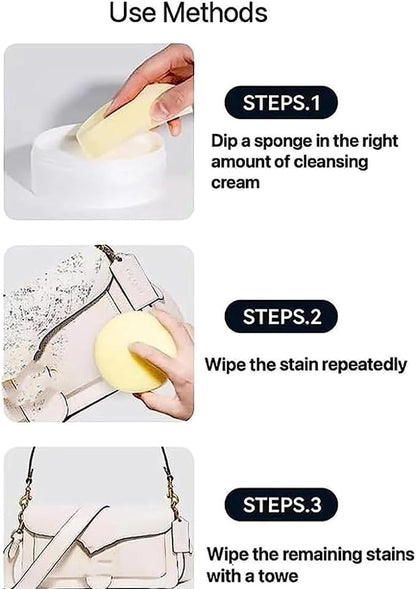 Use Methods

STEPS.1

Dip a sponge in the right amount of cleansing cream

STEPS.2

Wipe the stain repeatedly

STEPS.3

Wipe the remaining stains with a towe